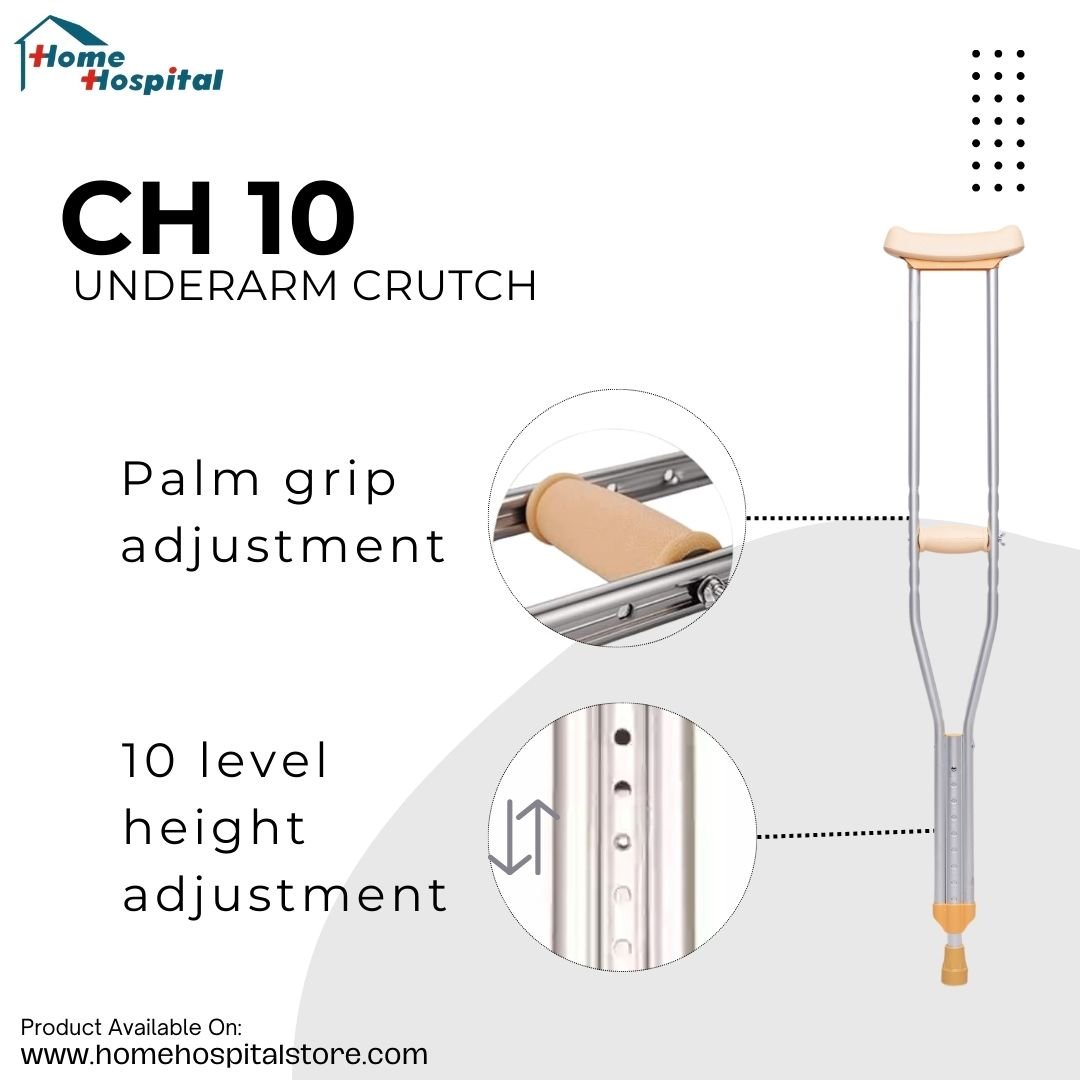 Home Hospital

CH 10
UNDERARM CRUTCH

Palm grip adjustment

10 level height adjustment

Product Available On:
www.homehospitalstore.com